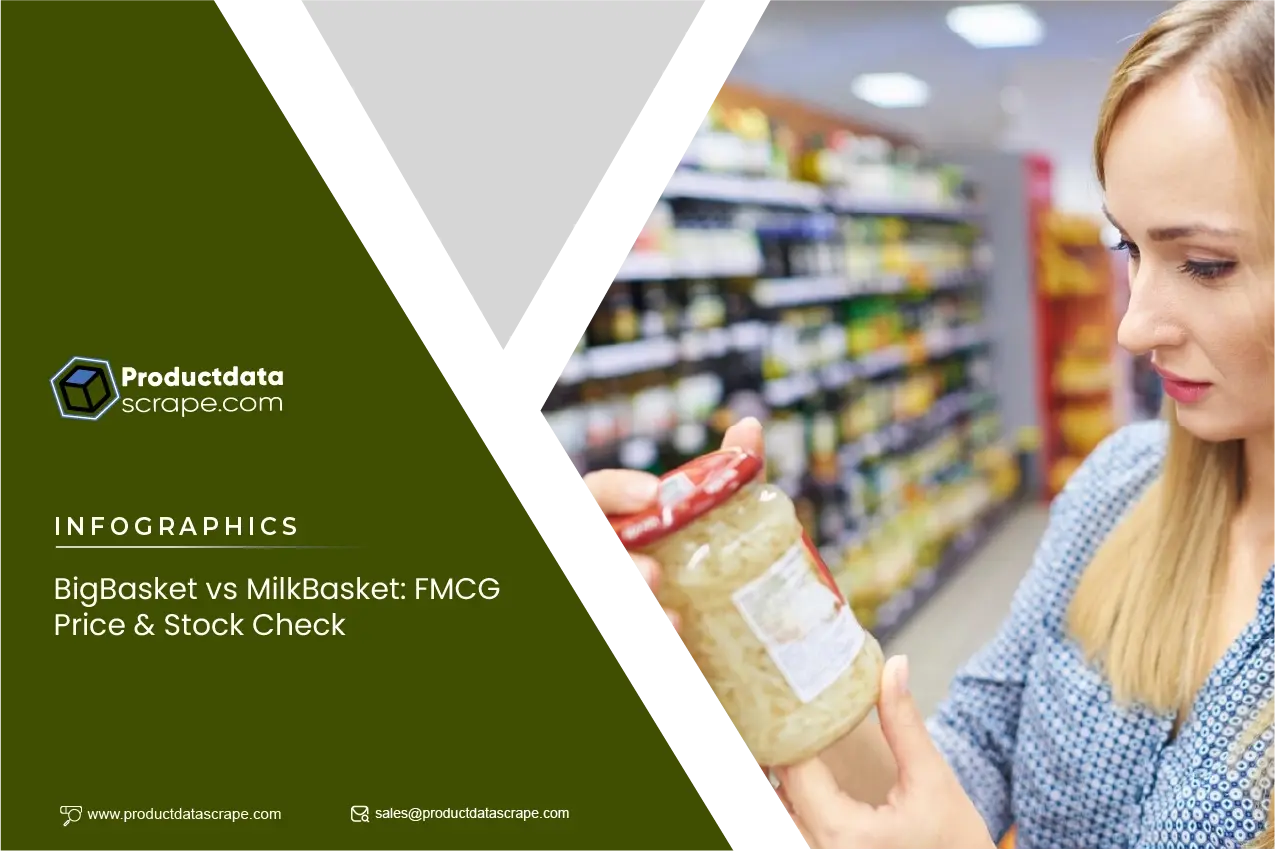 Productdata
scrape.com

INFOGRAPHICS

BigBasket vs MilkBasket: FMCG Price & Stock Check

www.productdatascrape.com

sales@productdatascrape.com